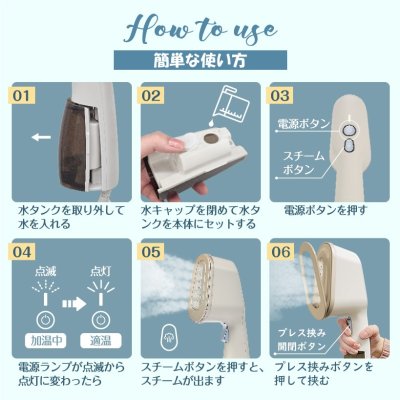 How to use

簡単な使い方

01

水タンクを取り外して水を入れる

02

水キャップを閉めて水タンクを本体にセットする

03

電源ボタン

スチームボタン

電源ボタンを押す

04

点滅

点灯

加温中

適温

電源ランプが点滅から点灯に変わったら

05

スチームボタンを押すと、スチームが出ます

06

プレス挟み開閉ボタン

プレス挟みボタンを押して挟む