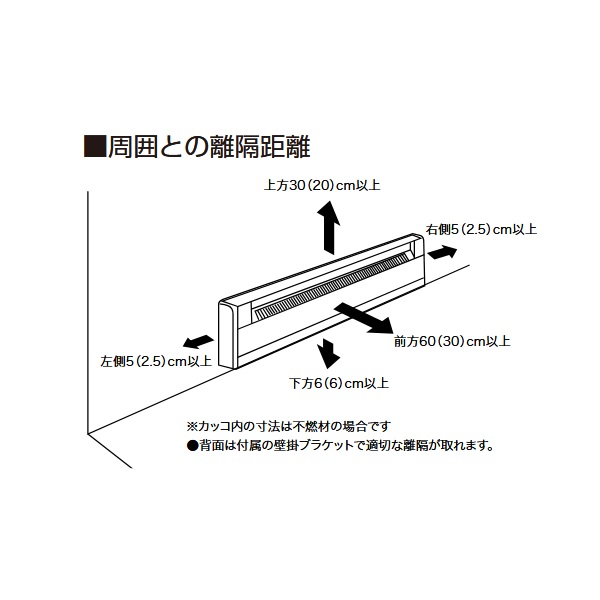 ■周囲との離隔距離

上方30（20）cm以上

右側5（2.5）cm以上

前方60（30）cm以上

左側5（2.5）cm以上

下方6（6）cm以上

※カッコ内の寸法は不燃材の場合です

●背面は付属の壁掛ブラケットで適切な離隔が取れます。